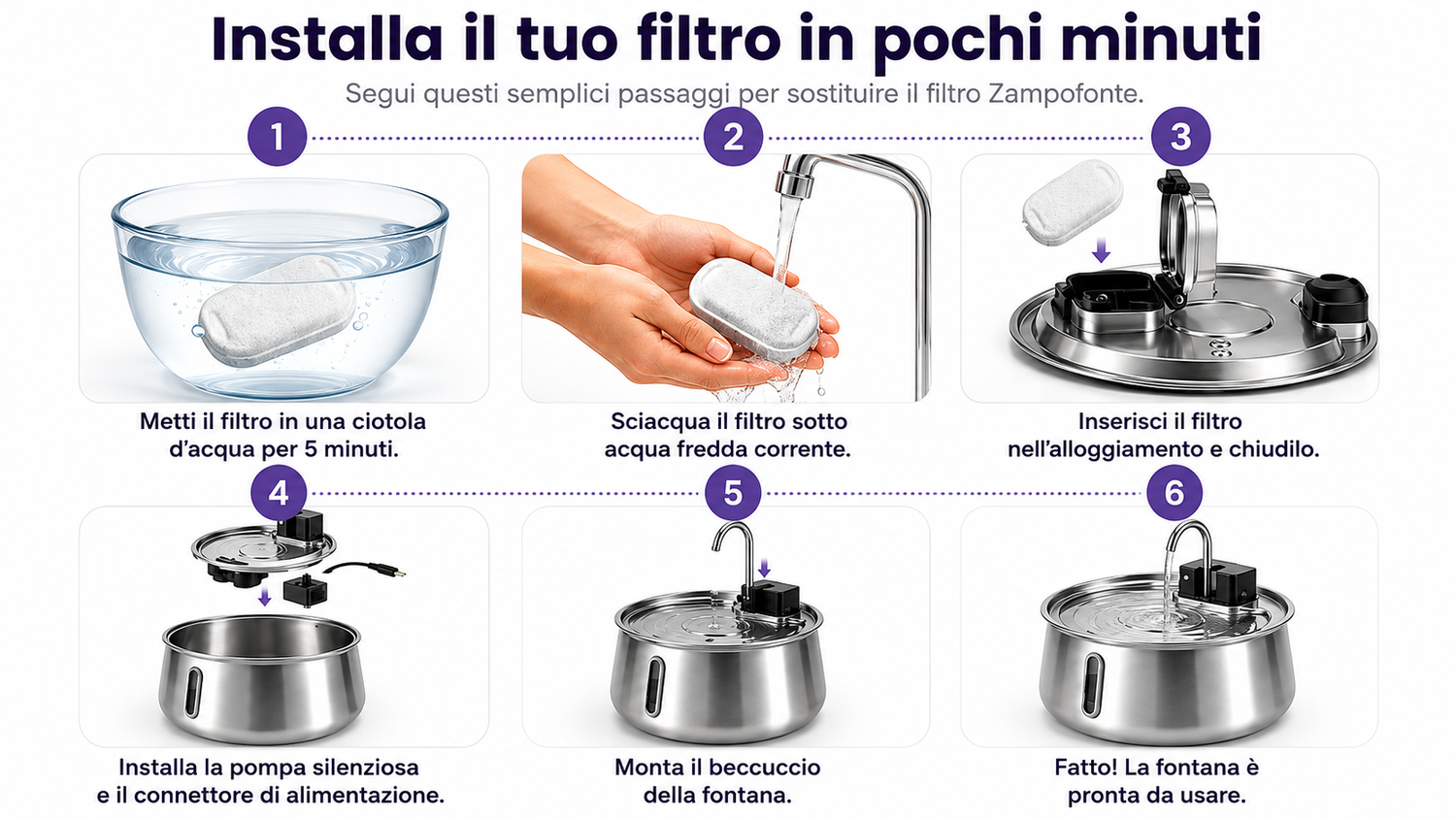 Installa il tuo filtro in pochi minuti

Segui questi semplici passaggi per sostituire il filtro Zampofonte.

1

Metti il filtro in una ciotola d'acqua per 5 minuti.

2

Sciacqua il filtro sotto acqua fredda corrente.

3

Inserisci il filtro nell'alloggiamento e chiudilo.

4

Installa la pompa silenziosa e il connettore di alimentazione.

5

Monta il beccuccio della fontana.

6

Fatto! La fontana è pronta da usare.